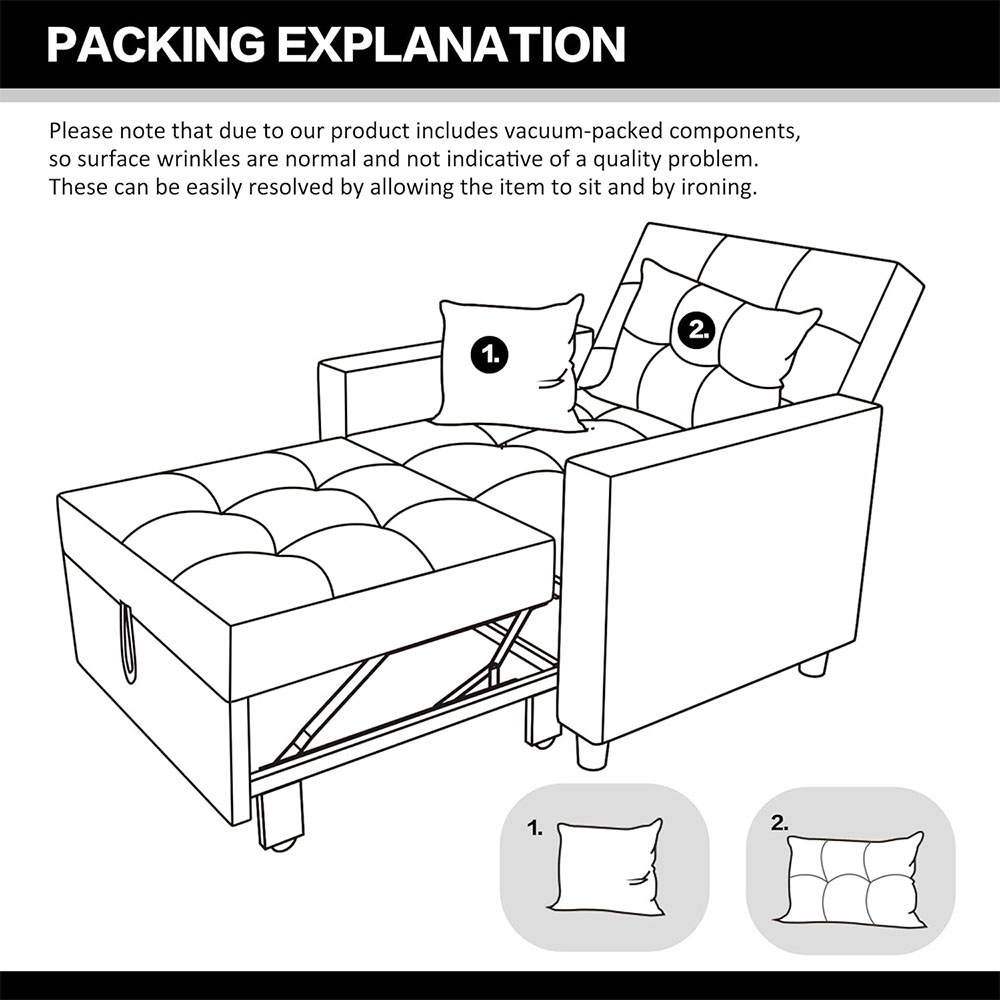 PACKING EXPLANATION

Please note that due to our product includes vacuum-packed components, so surface wrinkles are normal and not indicative of a quality problem. These can be easily resolved by allowing the item to sit and by ironing.

1.

2.

1.

2.