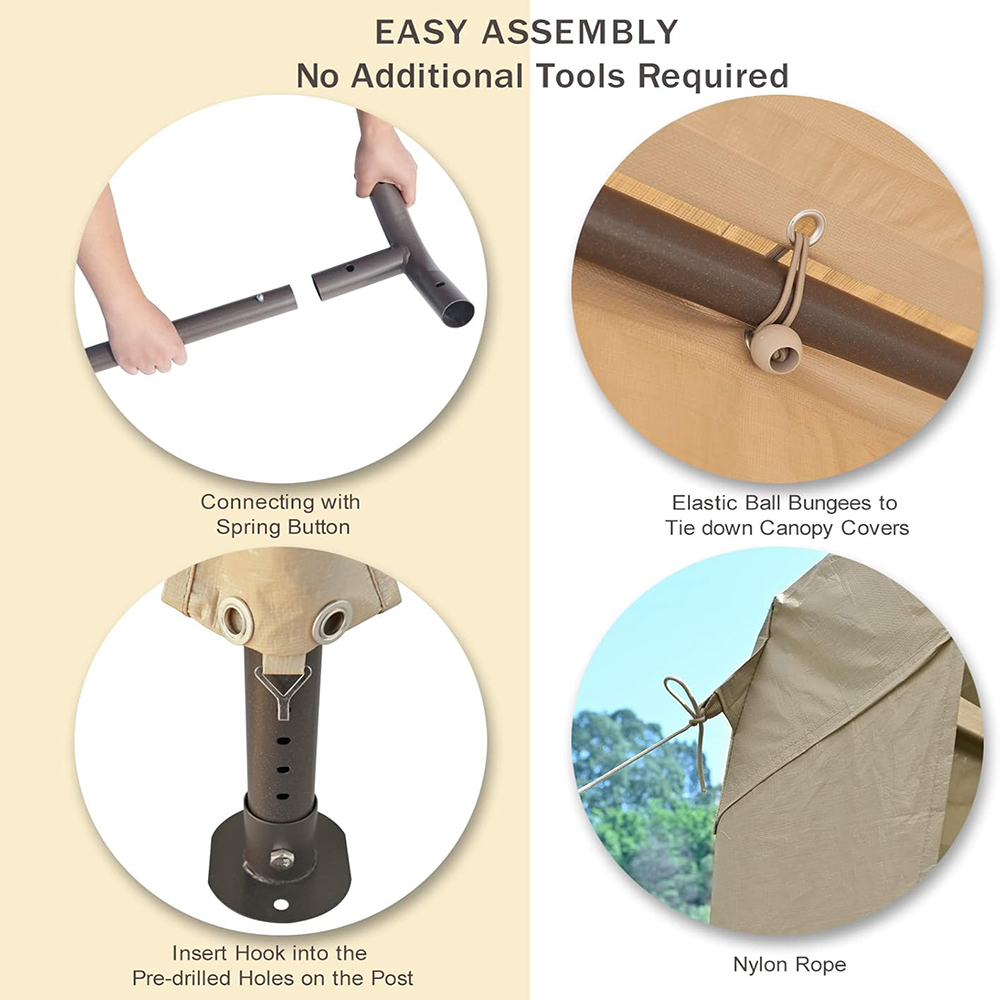 EASY ASSEMBLY
No Additional Tools Required

Connecting with Spring Button

Elastic Ball Bungees to Tie down Canopy Covers

Insert Hook into the Pre-drilled Holes on the Post

Nylon Rope